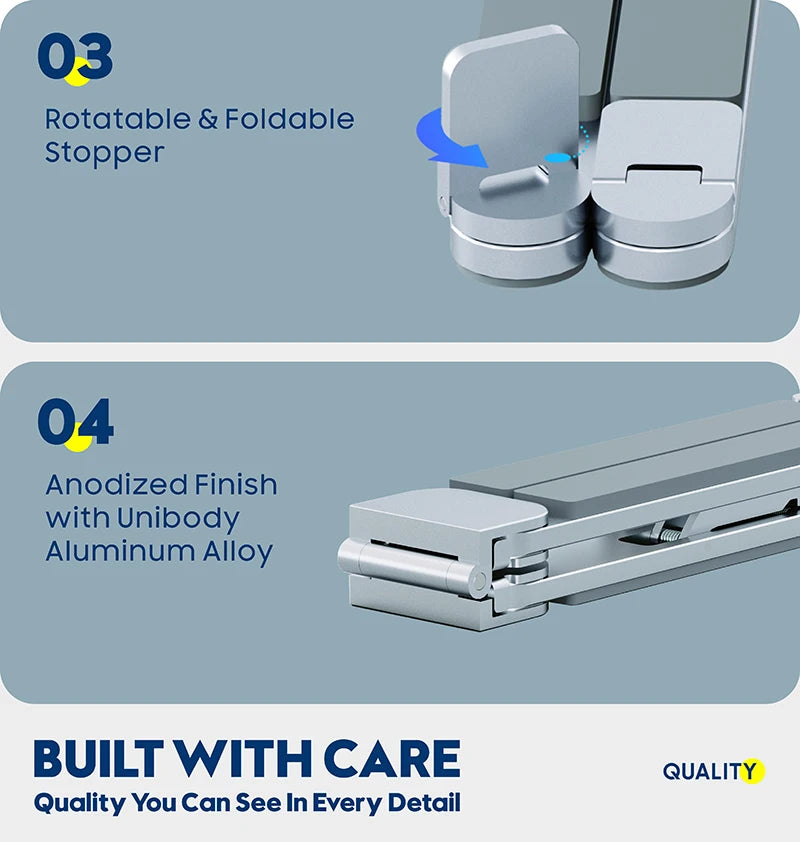 03

Rotatable & Foldable Stopper

04

Anodized Finish with Unibody Aluminum Alloy

BUILT WITH CARE
Quality You Can See In Every Detail

QUALITY